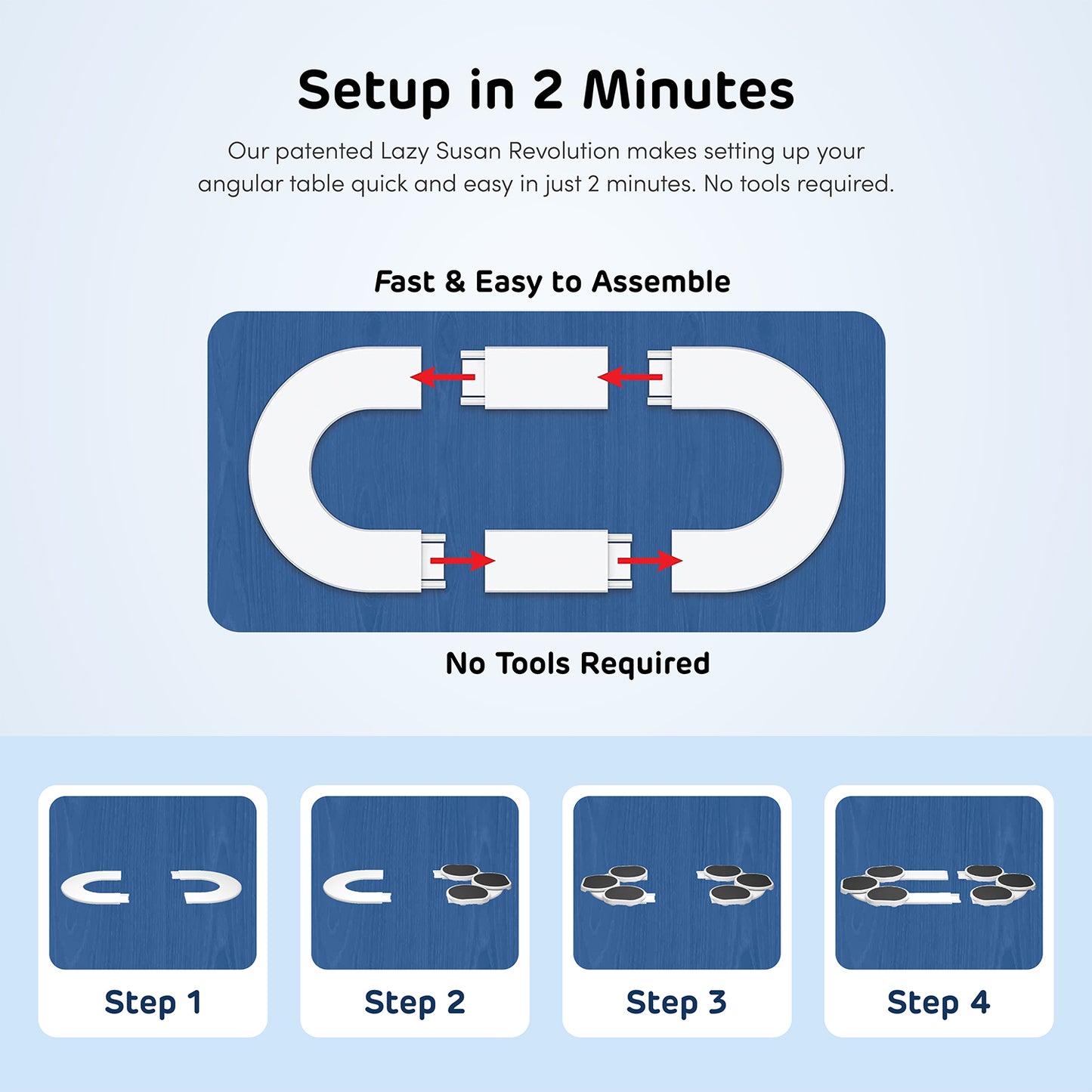 Setup in 2 Minutes

Our patented Lazy Susan Revolution makes setting up your angular table quick and easy in just 2 minutes. No tools required.

Fast & Easy to Assemble

No Tools Required

Step 1

Step 2

Step 3

Step 4